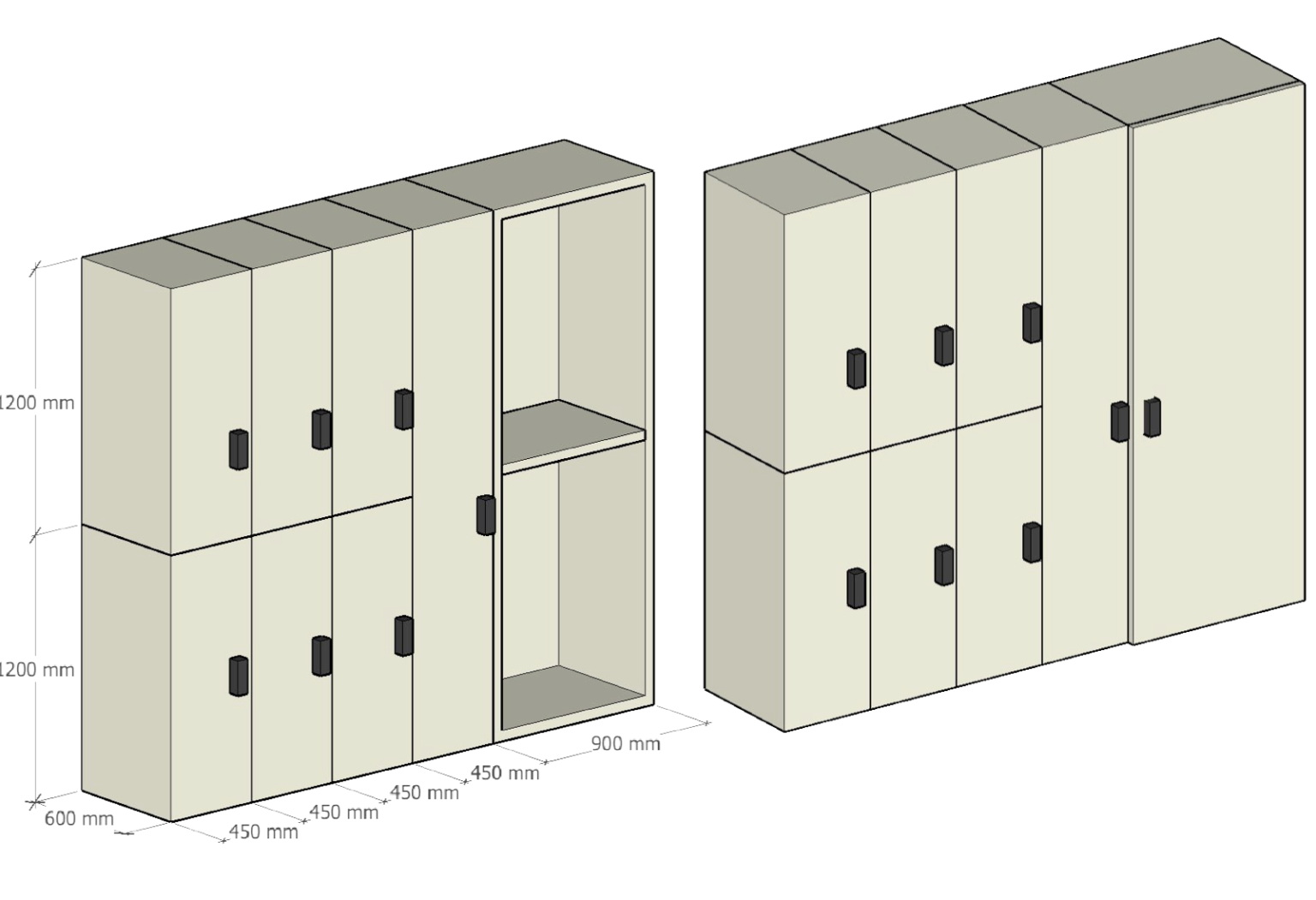 1200 mm

1200 mm

600 mm

450 mm

450 mm

450 mm

450 mm

900 mm